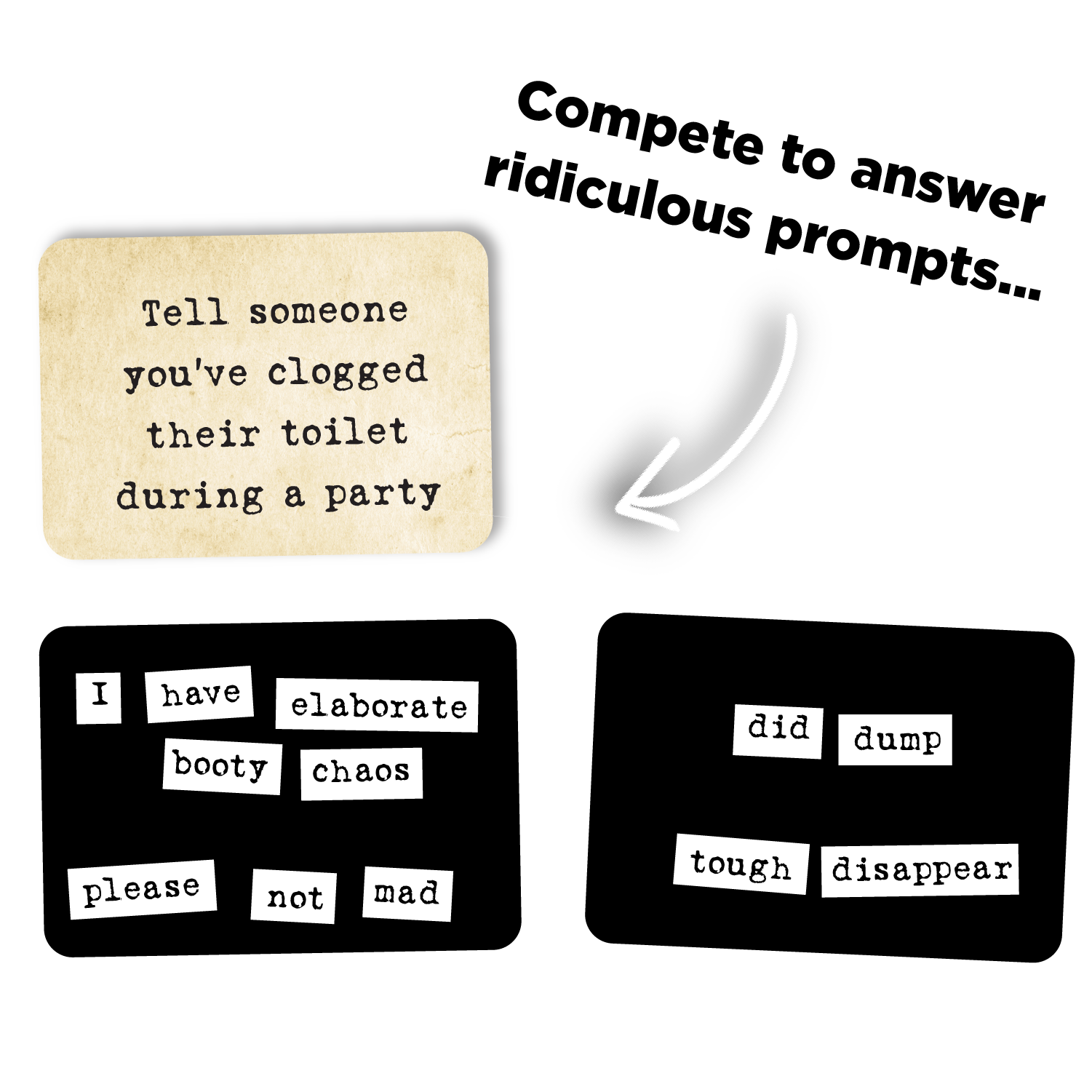 Compete to answer ridiculous prompts...

Tell someone
you've clogged
their toilet
during a party

I have elaborate
booty chaos

please not mad

did dump

tough disappear